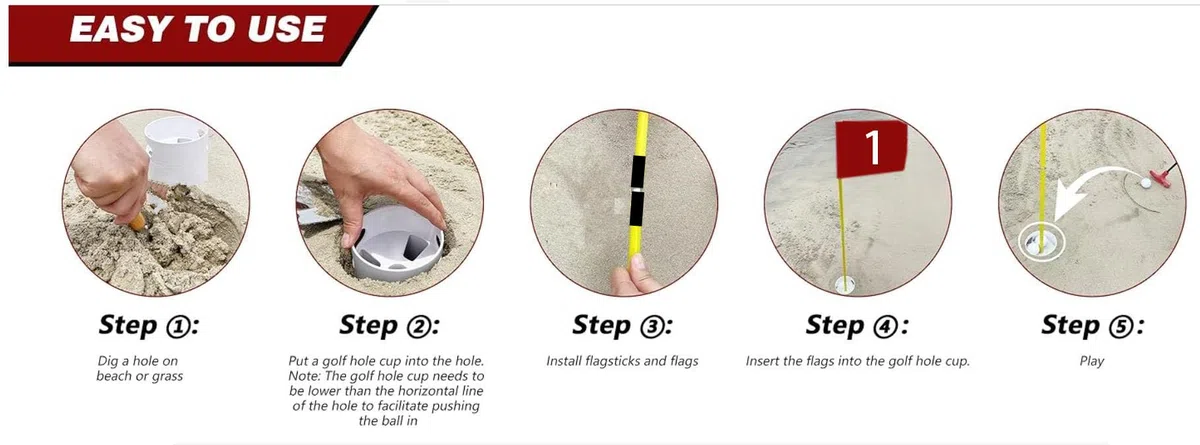 EASY TO USE

1

Step ①:

Dig a hole on beach or grass

Step ②:

Put a golf hole cup into the hole. Note: The golf hole cup needs to be lower than the horizontal line of the hole to facilitate pushing the ball in

Step ③:

Install flagsticks and flags

Step ④:

Insert the flags into the golf hole cup.

Step ⑤:

Play